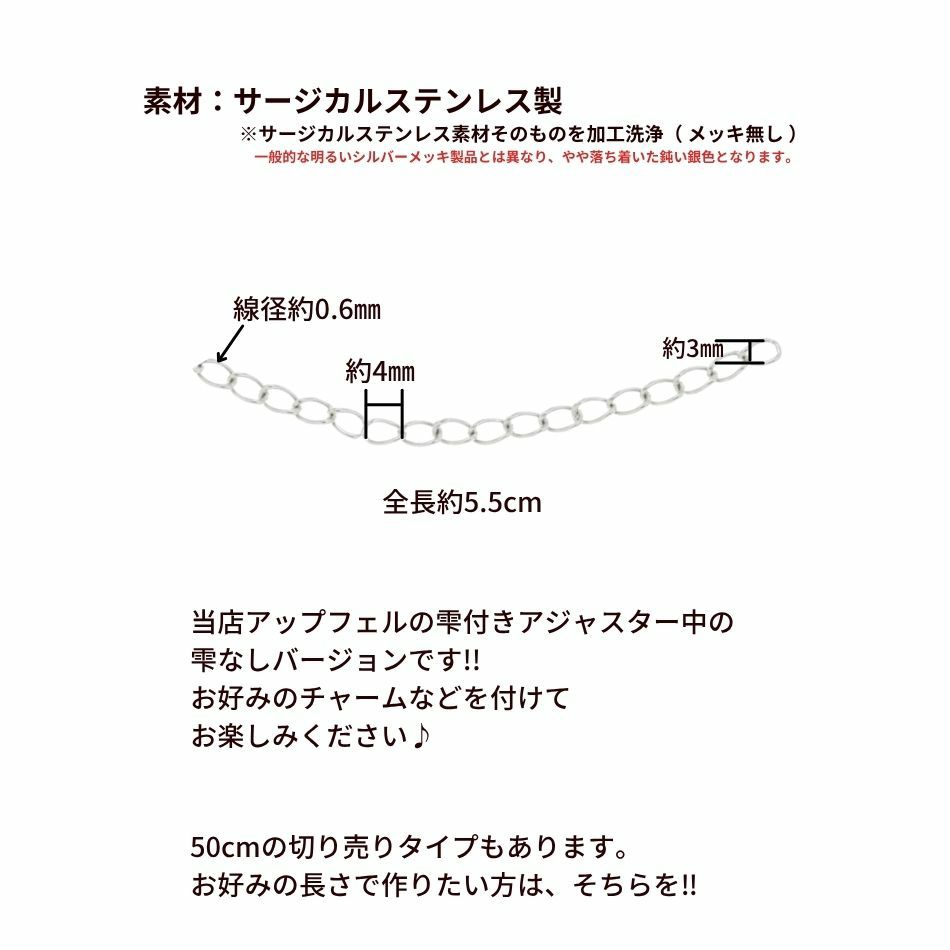 素材：サージカルステンレス製
※サージカルステンレス素材そのものを加工洗浄（メッキ無し）
一般的な明るいシルバーメッキ製品とは異なり、やや落ち着いた鈍い銀色となります。

線径約0.6㎜

約4㎜

約3㎜

全長約5.5cm

当店アップフェルの雫付きアジャスター中の雫なしバージョンです!!
お好みのチャームなどを付けてお楽しみください♪

50cmの切り売りタイプもあります。
お好みの長さで作りたい方は、そちらを!!