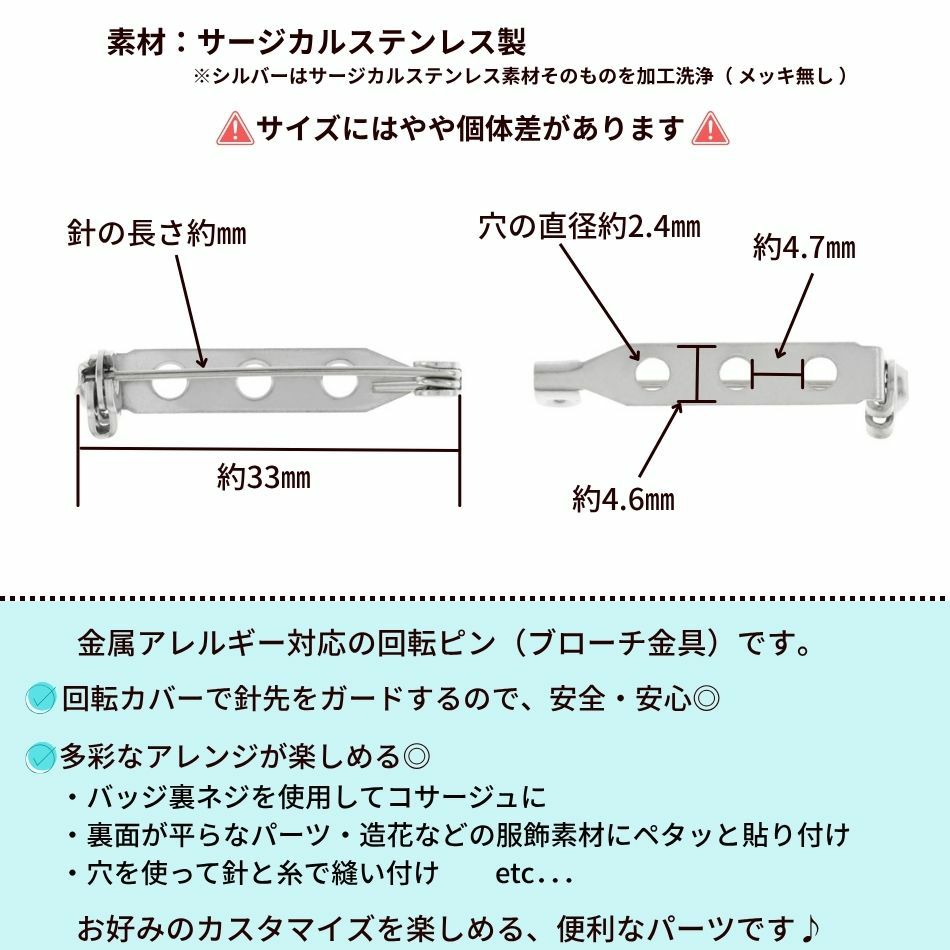 素材：サージカルステンレス製
※シルバーはサージカルステンレス素材そのものを加工洗浄（メッキ無し）

サイズにはやや個体差があります

針の長さ約㎜

約33㎜

穴の直径約2.4㎜

約4.7㎜

約4.6㎜

金属アレルギー対応の回転ピン（ブローチ金具）です。

回転カバーで針先をガードするので、安全・安心◎

多彩なアレンジが楽しめる◎
・バッジ裏ネジを使用してコサージュに
・裏面が平らなパーツ・造花などの服飾素材にペタッと貼り付け
・穴を使って針と糸で縫い付け　　etc...

お好みのカスタマイズを楽しめる、便利なパーツです♪