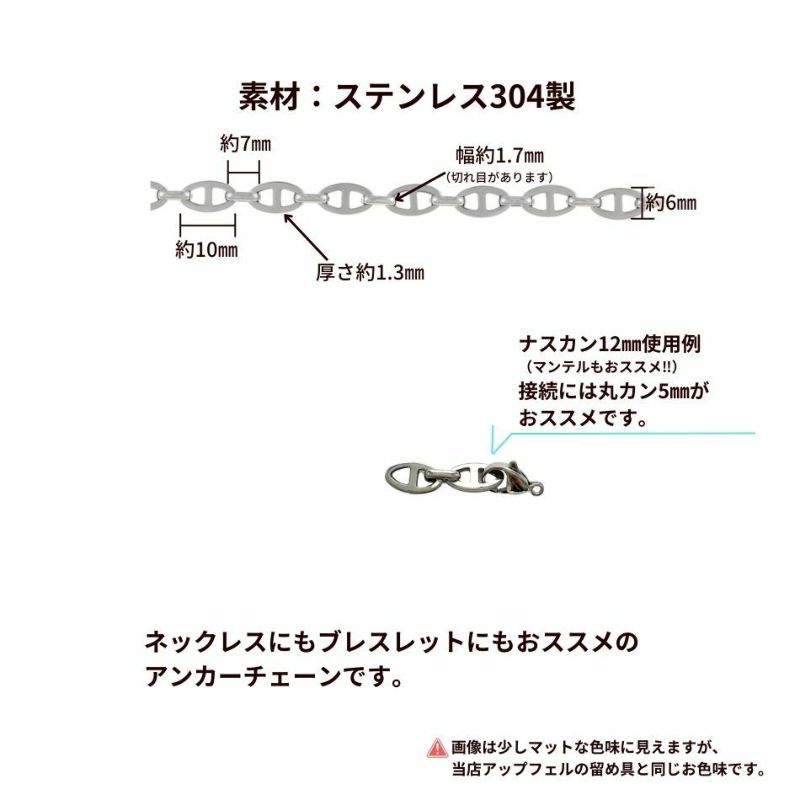 素材：ステンレス304製

約7㎜

幅約1.7㎜
（切れ目があります）

約6㎜

約10㎜

厚さ約1.3㎜

ナスカン12㎜使用例
（マンテルもおススメ!!）
接続には丸カン5㎜が
おススメです。

ネックレスにもブレスレットにもおススメの
アンカーチェーンです。

画像は少しマットな色味に見えますが、
当店アップフェルの留め具と同じお色味です。