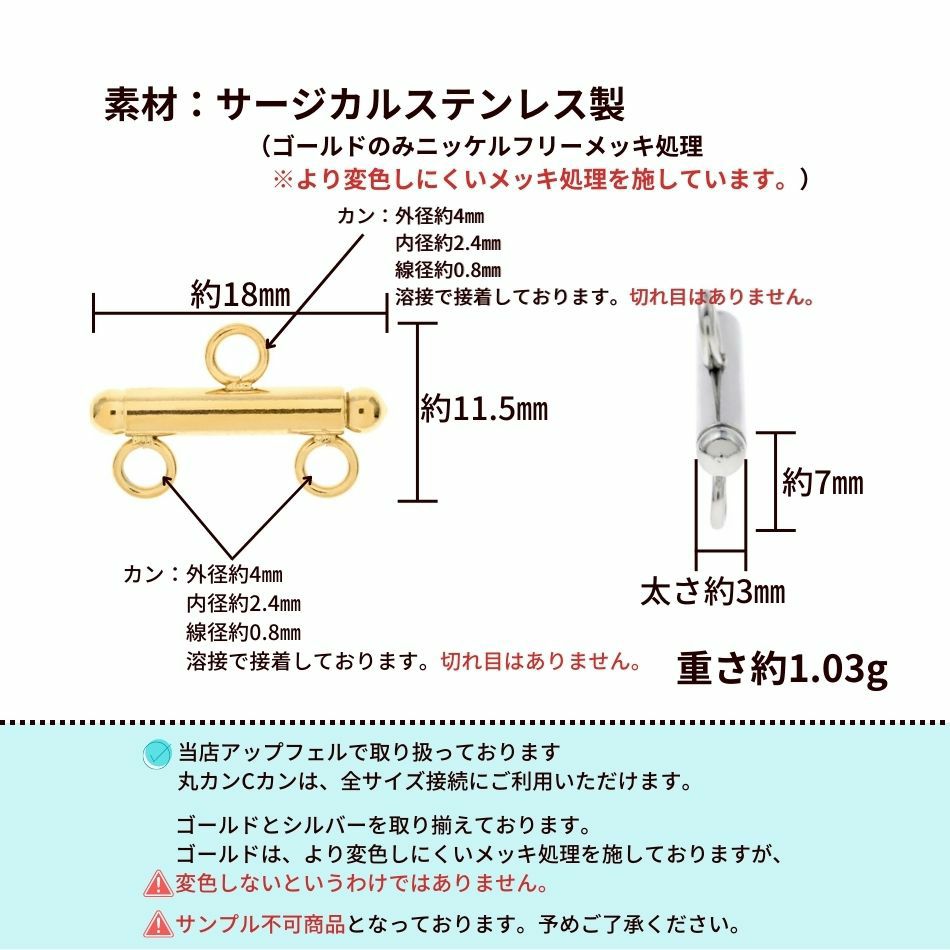 素材：サージカルステンレス製
（ゴールドのみニッケルフリーメッキ処理
※より変色しにくいメッキ処理を施しています。）

カン：外径約4㎜
内径約2.4㎜
線径約0.8㎜
溶接で接着しております。切れ目はありません。

約18㎜

約11.5㎜

約7㎜

太さ約3㎜

カン：外径約4㎜
内径約2.4㎜
線径約0.8㎜
溶接で接着しております。切れ目はありません。

重さ約1.03g

当店アップフェルで取り扱っております
丸カンCカンは、全サイズ接続にご利用いただけます。

ゴールドとシルバーを取り揃えております。
ゴールドは、より変色しにくいメッキ処理を施しておりますが、
変色しないというわけではありません。

サンプル不可商品となっております。予めご了承ください。