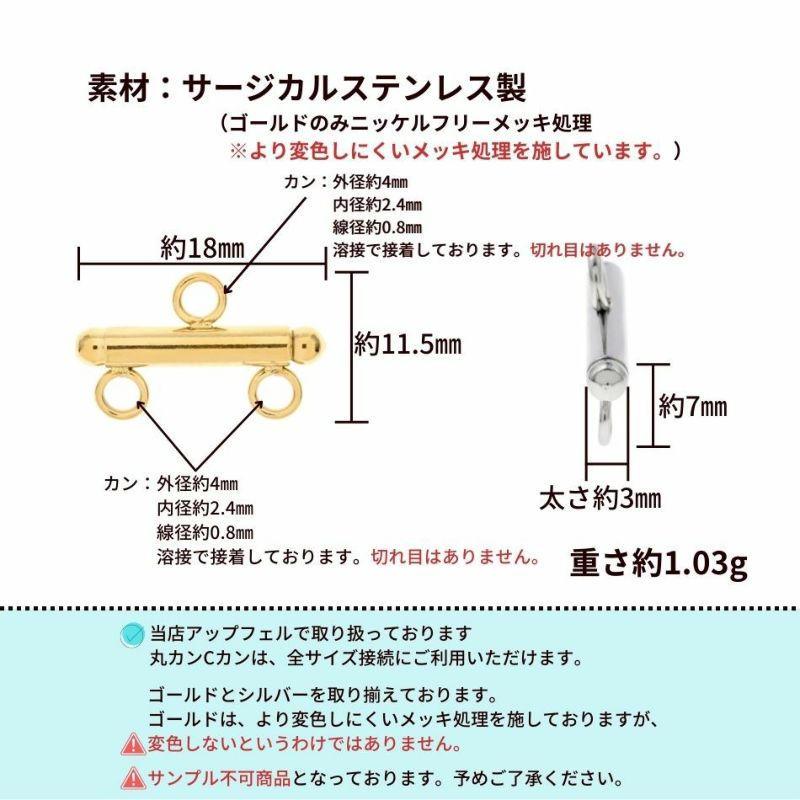 素材：サージカルステンレス製
（ゴールドのみニッケルフリーメッキ処理
※より変色しにくいメッキ処理を施しています。）

カン：外径約4㎜
内径約2.4㎜
線径約0.8㎜
溶接で接着しております。切れ目はありません。

約18㎜

約11.5㎜

約7㎜

太さ約3㎜

カン：外径約4㎜
内径約2.4㎜
線径約0.8㎜
溶接で接着しております。切れ目はありません。

重さ約1.03g

当店アップフェルで取り扱っております
丸カンCカンは、全サイズ接続にご利用いただけます。

ゴールドとシルバーを取り揃えております。
ゴールドは、より変色しにくいメッキ処理を施しておりますが、
変色しないというわけではありません。

サンプル不可商品となっております。予めご了承ください。