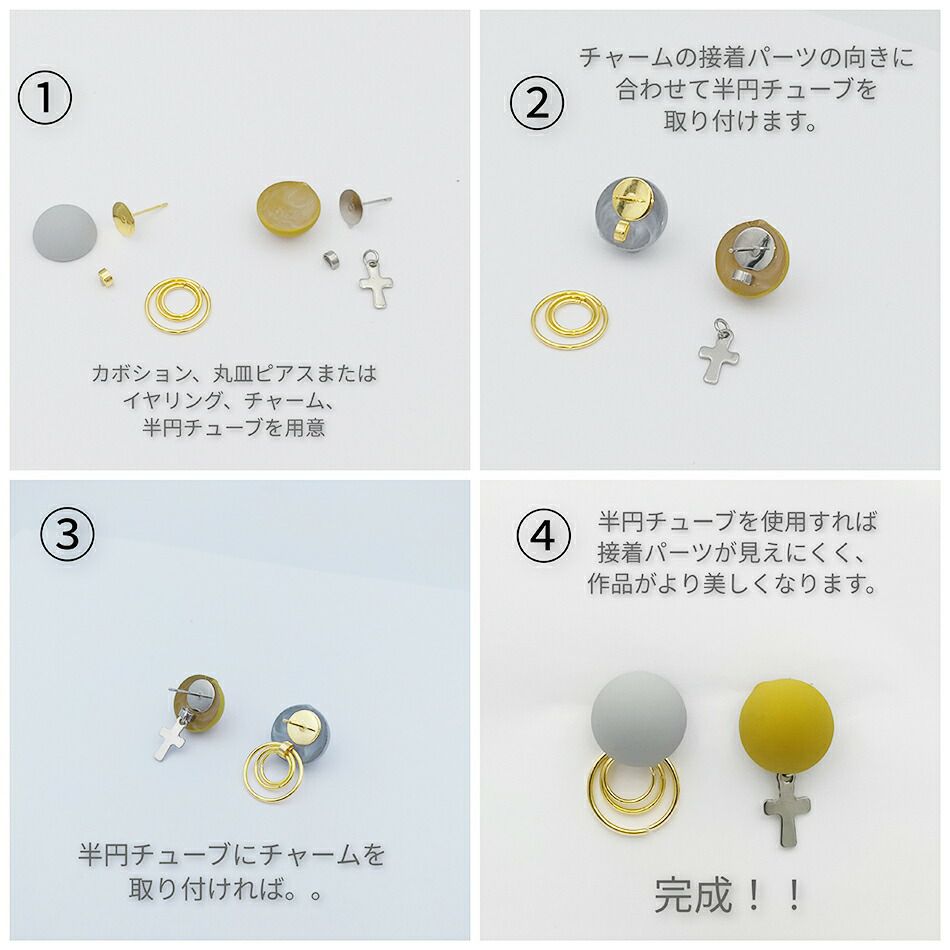 ①

カボション、丸皿ピアスまたは
イヤリング、チャーム、
半円チューブを用意

②

チャームの接着パーツの向きに
合わせて半円チューブを
取り付けます。

③

半円チューブにチャームを
取り付ければ。。

④

半円チューブを使用すれば
接着パーツが見えにくく、
作品がより美しくなります。

完成！！