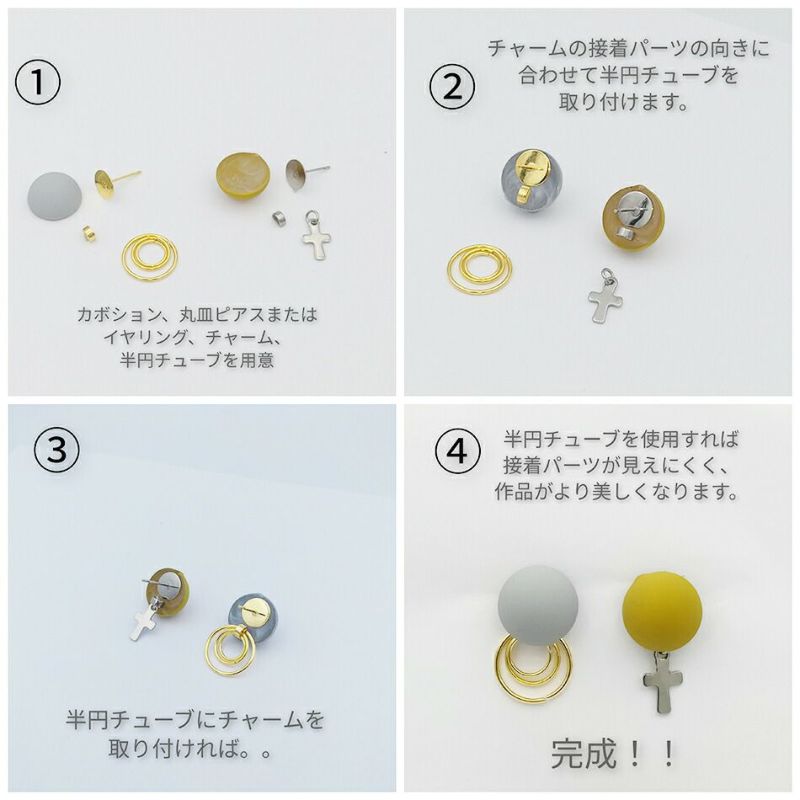 ①

カボション、丸皿ピアスまたはイヤリング、チャーム、半円チューブを用意

②

チャームの接着パーツの向きに合わせて半円チューブを取り付けます。

③

半円チューブにチャームを取り付ければ。。

④

半円チューブを使用すれば接着パーツが見えにくく、作品がより美しくなります。

完成！！